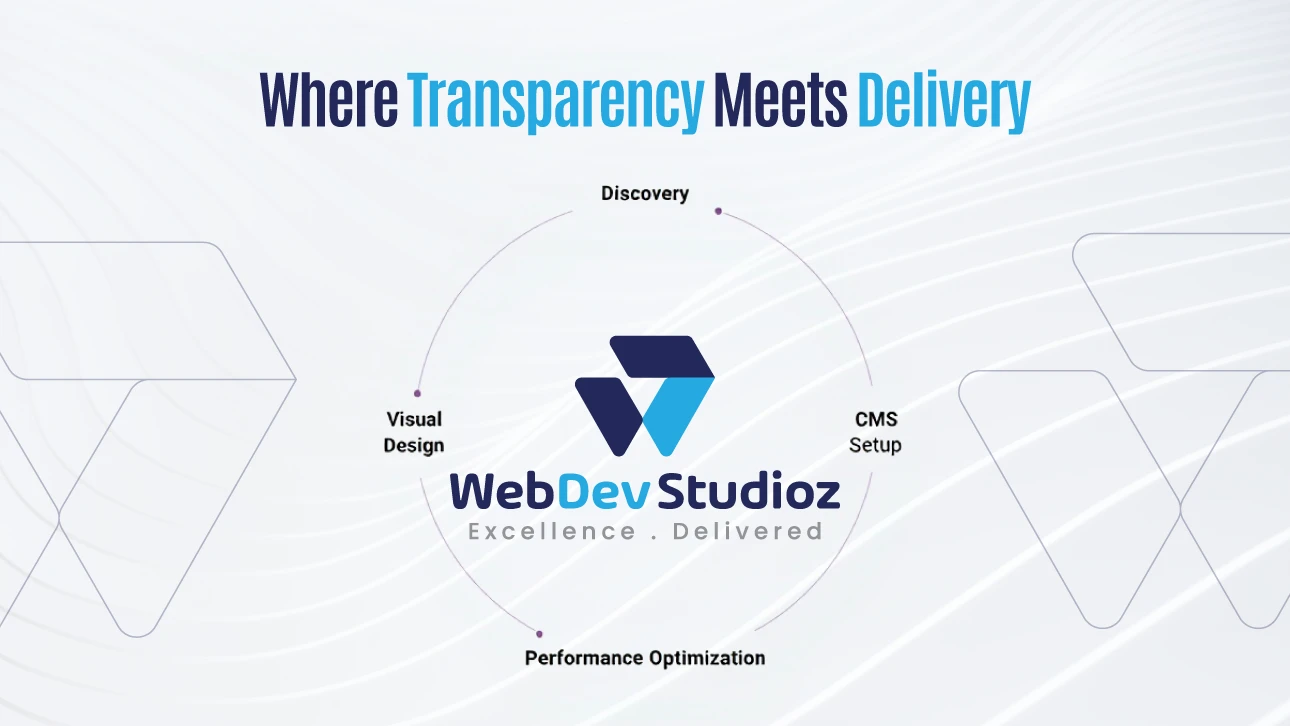 Where Transparency Meets Delivery

Discovery

Visual Design

CMS Setup

WebDev Studioz
Excellence . Delivered

Performance Optimization